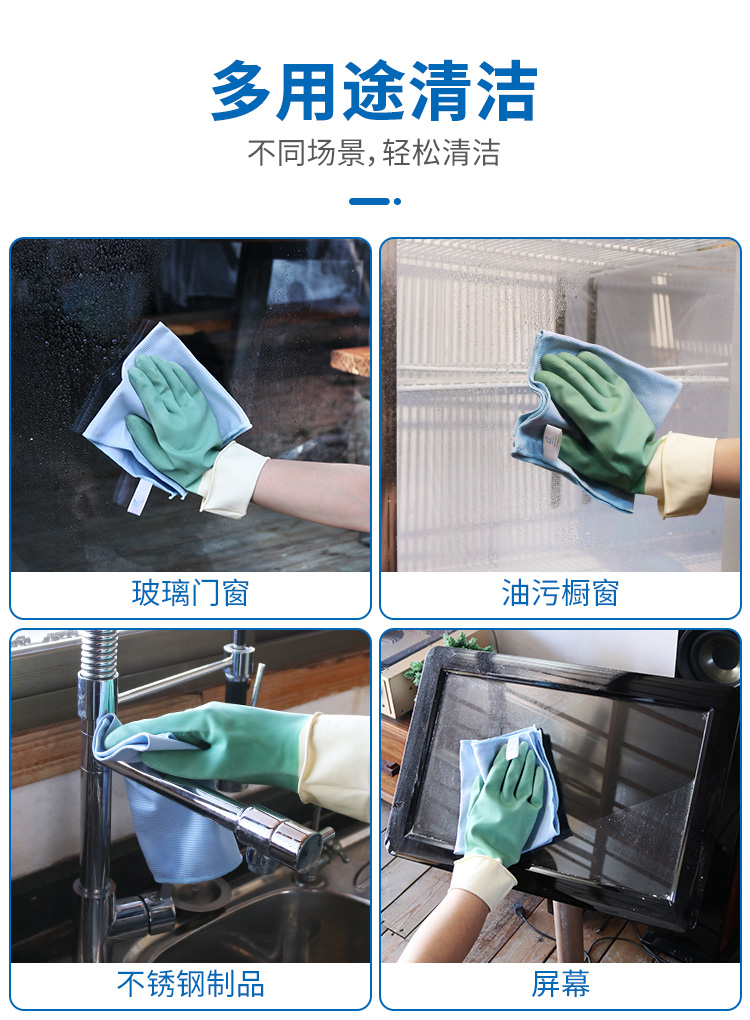 多用途清洁

不同场景，轻松清洁

玻璃门窗

油污橱窗

不锈钢制品

屏幕