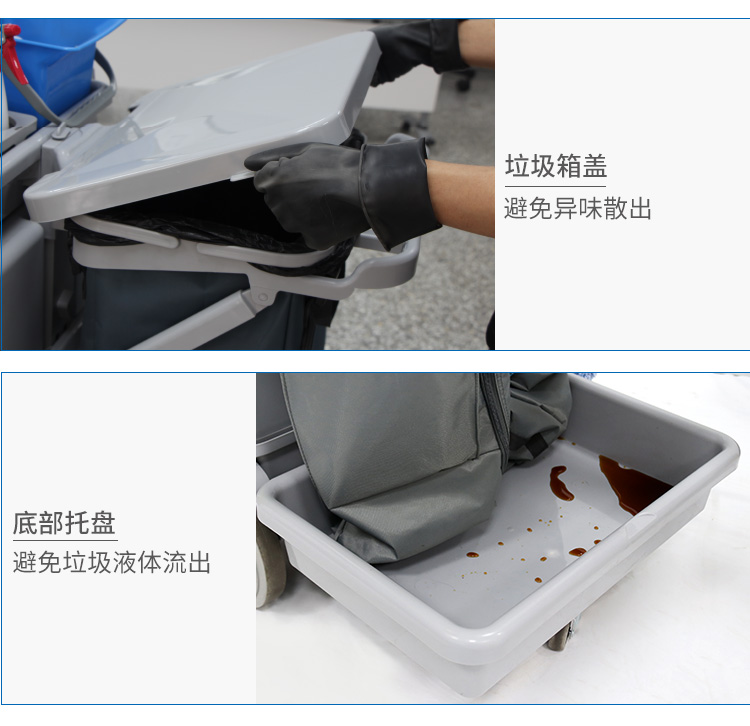 垃圾箱盖
避免异味散出

底部托盘
避免垃圾液体流出