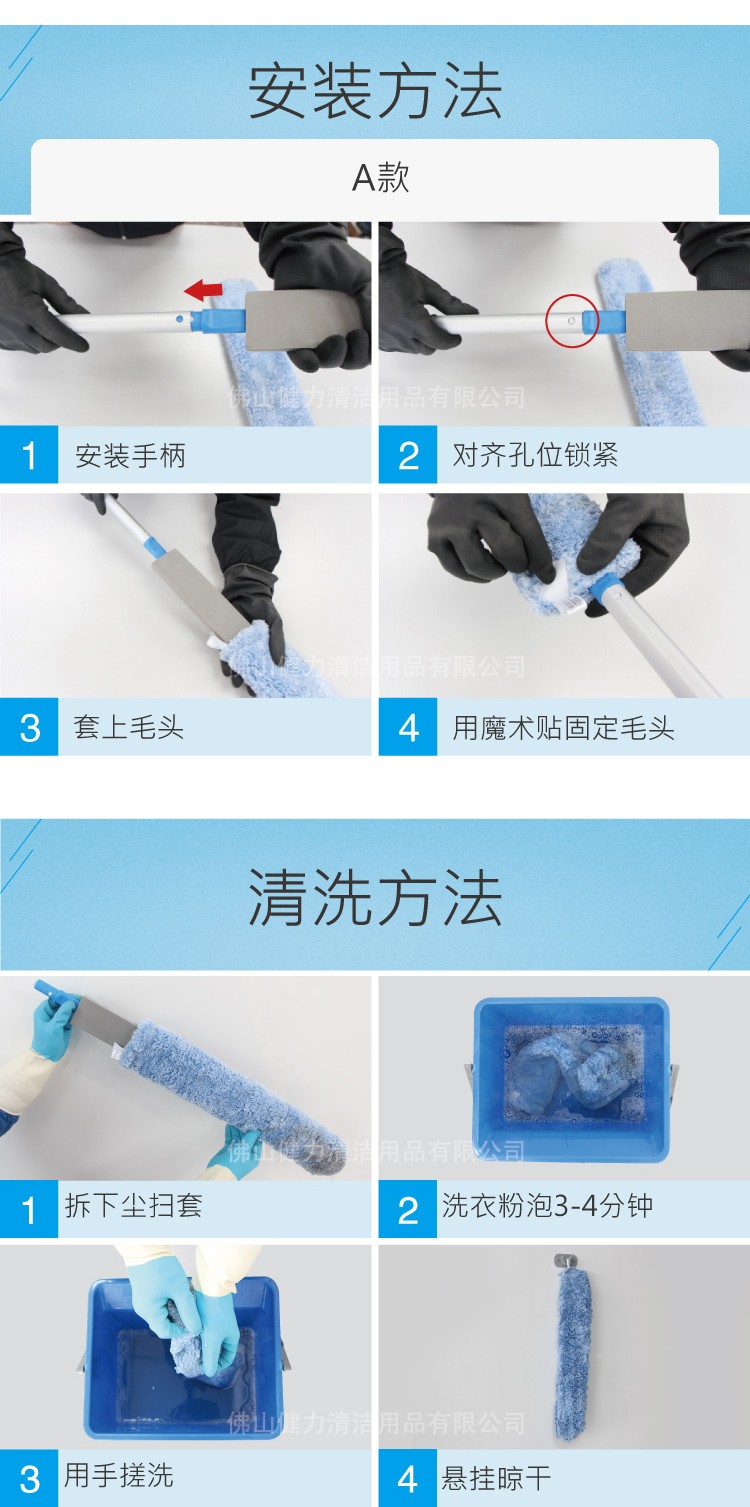 安装方法

A款

佛山健力清洁用品有限公司

1 安装手柄

2 对齐孔位锁紧

佛山健力清洁用品有限公司

3 套上毛头

4 用魔术贴固定毛头

清洗方法

佛山健力清洁用品有限公司

1 拆下尘扫套

2 洗衣粉泡3-4分钟

佛山健力清洁用品有限公司

3 用手搓洗

4 悬挂晾干